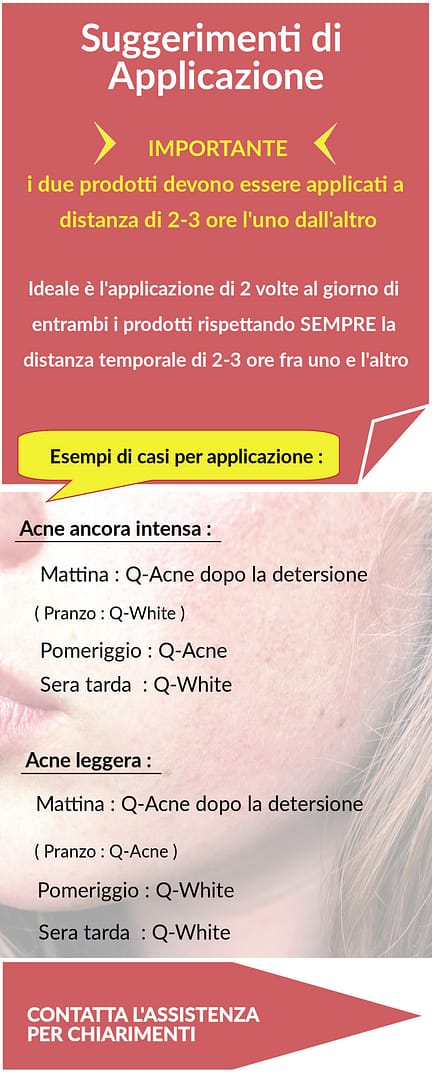 Suggerimenti di Applicazione

IMPORTANTE

i due prodotti devono essere applicati a distanza di 2-3 ore l'uno dall'altro

Ideale è l'applicazione di 2 volte al giorno di entrambi i prodotti rispettando SEMPRE la distanza temporale di 2-3 ore fra uno e l'altro

Esempi di casi per applicazione :

Acne ancora intensa :

Mattina : Q-Acne dopo la detersione

( Pranzo : Q-White )

Pomeriggio : Q-Acne

Sera tarda : Q-White

Acne leggera :

Mattina : Q-Acne dopo la detersione

( Pranzo : Q-Acne )

Pomeriggio : Q-White

Sera tarda : Q-White

CONTATTA L'ASSISTENZA PER CHIARIMENTI